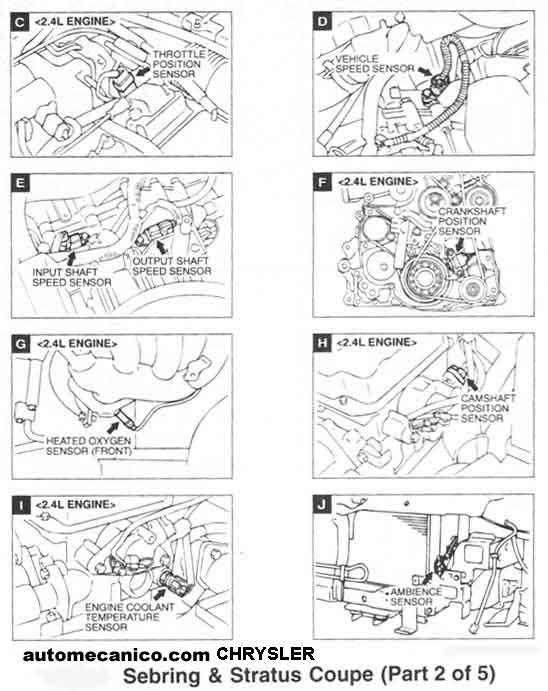 C <2.4L ENGINE>

THROTTLE POSITION SENSOR

D

VEHICLE SPEED SENSOR

E

INPUT SHAFT SPEED SENSOR

OUTPUT SHAFT SPEED SENSOR

F <2.4L ENGINE>

CRANKSHAFT POSITION SENSOR

G <2.4L ENGINE>

HEATED OXYGEN SENSOR (FRONT)

H <2.4L ENGINE>

CAMSHAFT POSITION SENSOR

I <2.4L ENGINE>

ENGINE COOLANT TEMPERATURE SENSOR

J

AMBIENCE SENSOR

automecanico.com CHRYSLER

Sebring & Stratus Coupe (Part 2 of 5)