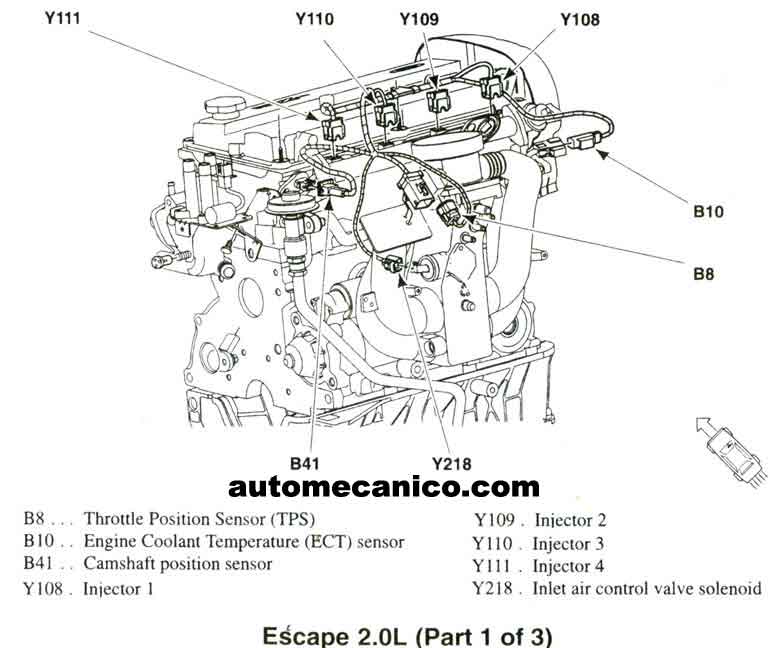 Y111
Y110
Y109
Y108
B10
B8
B41
Y218

automecanico.com

B8 . . . Throttle Position Sensor (TPS)
B10 . . Engine Coolant Temperature (ECT) sensor
B41 . . Camshaft position sensor
Y108 . Injector 1

Y109 . Injector 2
Y110 . Injector 3
Y111 . Injector 4
Y218 . Inlet air control valve solenoid

Escape 2.0L (Part 1 of 3)