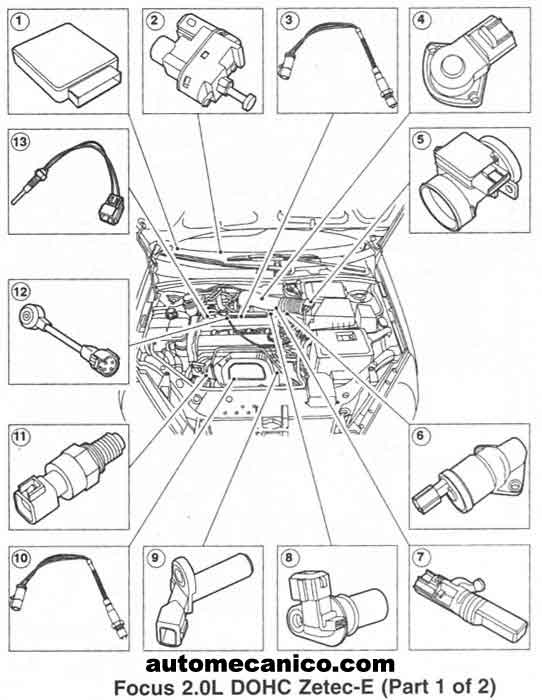 1
2
3
4
13
5
12
11
6
10
9
8
7
automecanico.com
Focus 2.0L DOHC Zetec-E (Part 1 of 2)