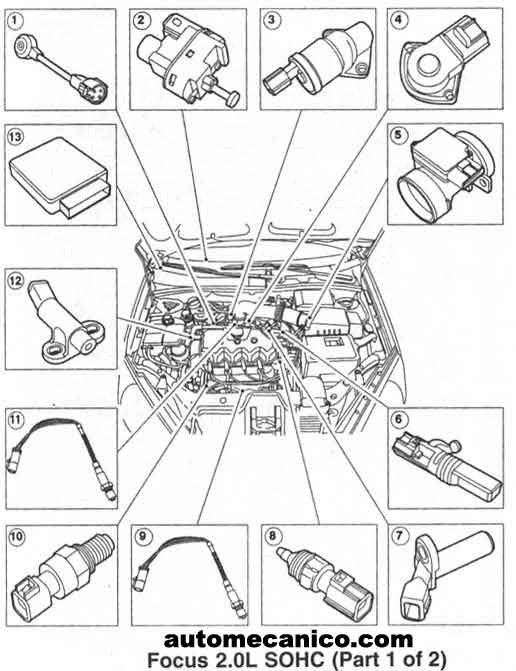 1
2
3
4
13
5
12
11
6
10
9
8
7
automecanico.com
Focus 2.0L SOHC (Part 1 of 2)