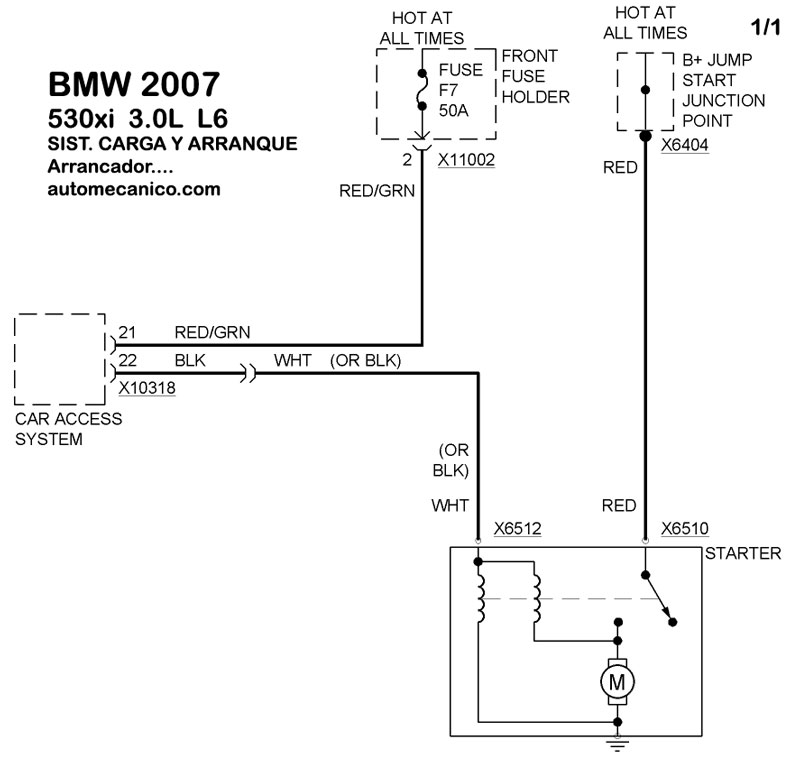 BMW 2007
530xi 3.0L L6
SIST. CARGA Y ARRANQUE
Arrancador....
automecanico.com

HOT AT ALL TIMES

FUSE F7 50A

FRONT FUSE HOLDER

2 X11002

RED/GRN

HOT AT ALL TIMES

1/1

B+ JUMP START JUNCTION POINT

X6404

RED

21 RED/GRN

22 BLK

WHT (OR BLK)

X10318

CAR ACCESS SYSTEM

(OR BLK)

WHT

X6512

RED

X6510

STARTER

M